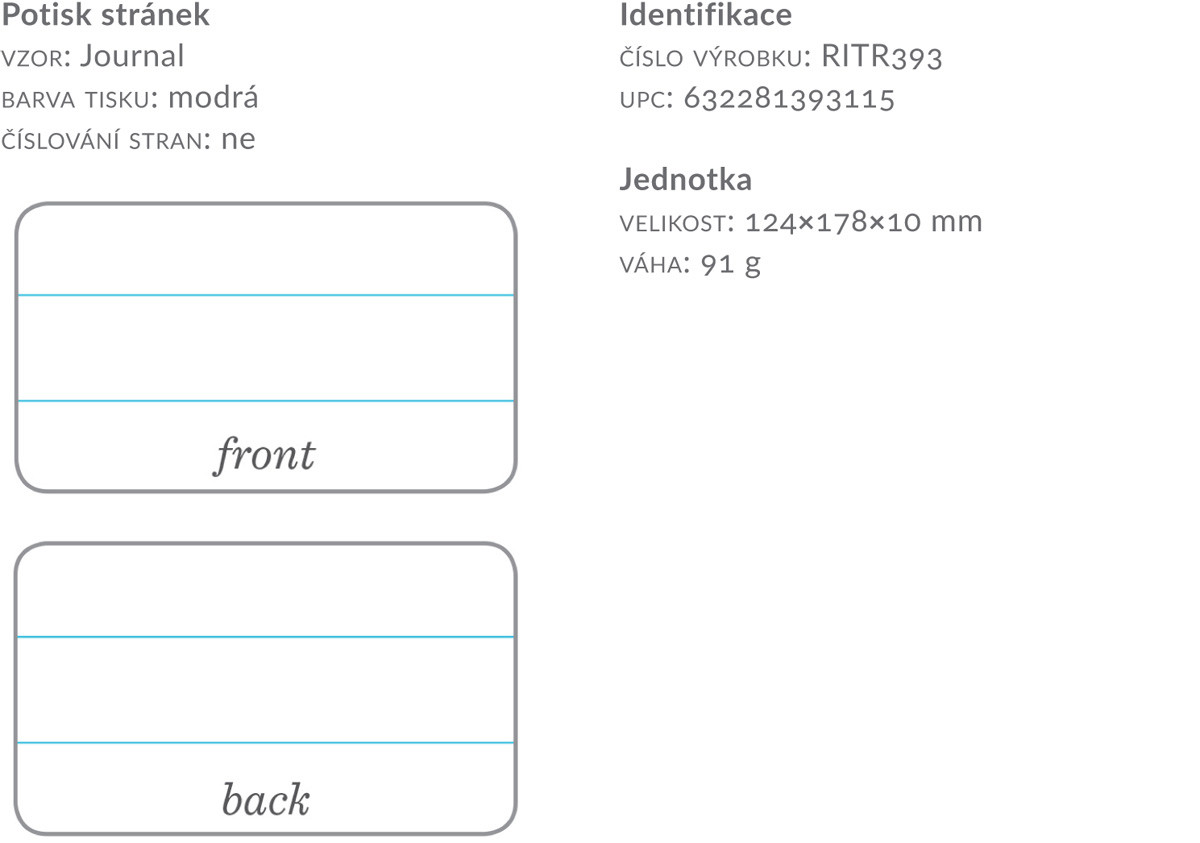 Potisk stránek
VZOR: Journal
BARVA TISKU: modrá
ČÍSLOVÁNÍ STRAN: ne

front

back

Identifikace
ČÍSLO VÝROBKU: RITR393
UPC: 632281393115

Jednotka
VELIKOST: 124×178×10 mm
VÁHA: 91 g