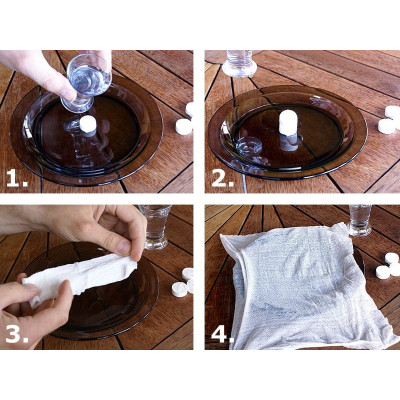 1.

2.

3.

4.